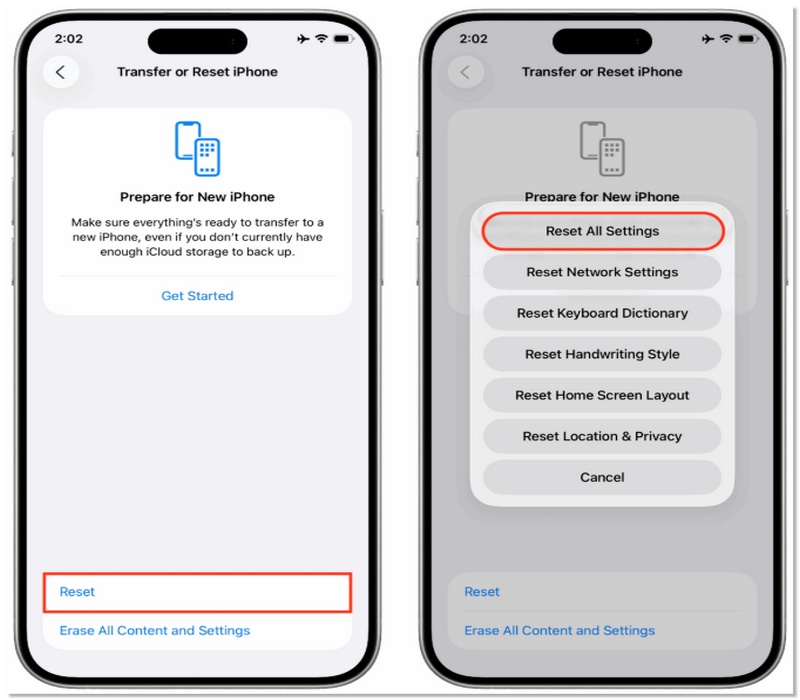 2:02

Transfer or Reset iPhone

Prepare for New iPhone

Make sure everything's ready to transfer to a new iPhone, even if you don't currently have enough iCloud storage to back up.

Get Started

Reset

Erase All Content and Settings

2:02

Transfer or Reset iPhone

Prepare for New iPhone

Reset All Settings

Reset Network Settings

Reset Keyboard Dictionary

Reset Handwriting Style

Reset Home Screen Layout

Reset Location & Privacy

Cancel

Reset

Erase All Content and Settings